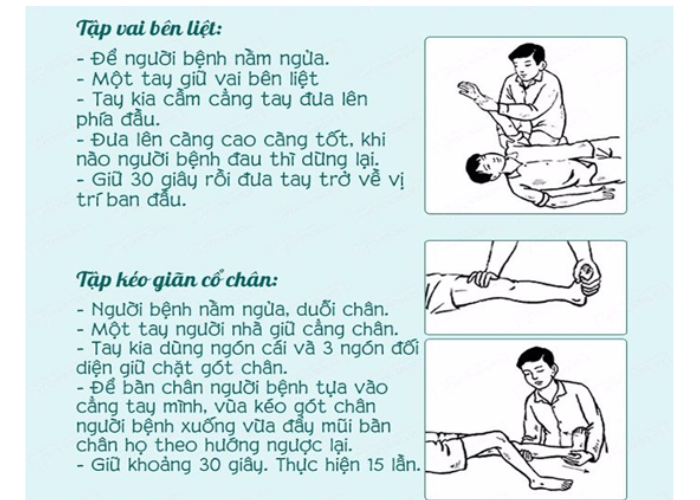 Tập vai bên liệt:

- Để người bệnh nằm ngửa.
- Một tay giữ vai bên liệt
- Tay kia cầm cẳng tay đưa lên phía đầu.
- Đưa lên càng cao càng tốt, khi nào người bệnh đau thì dừng lại.
- Giữ 30 giây rồi đưa tay trở về vị trí ban đầu.

Tập kéo giãn cổ chân:

- Người bệnh nằm ngửa, duỗi chân.
- Một tay người nhà giữ cẳng chân.
- Tay kia dùng ngón cái và 3 ngón đối diện giữ chặt gót chân.
- Để bàn chân người bệnh tựa vào cẳng tay mình, vừa kéo gót chân người bệnh xuống vừa đẩy mũi bàn chân họ theo hướng ngược lại.
- Giữ khoảng 30 giây. Thực hiện 15 lần.